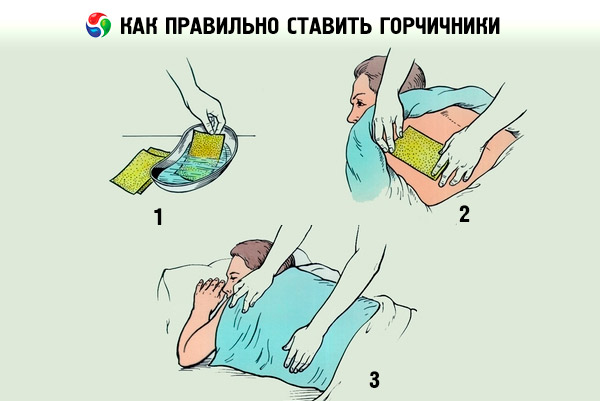 КАК ПРАВИЛЬНО СТАВИТЬ ГОРЧИЧНИКИ

1

2

3